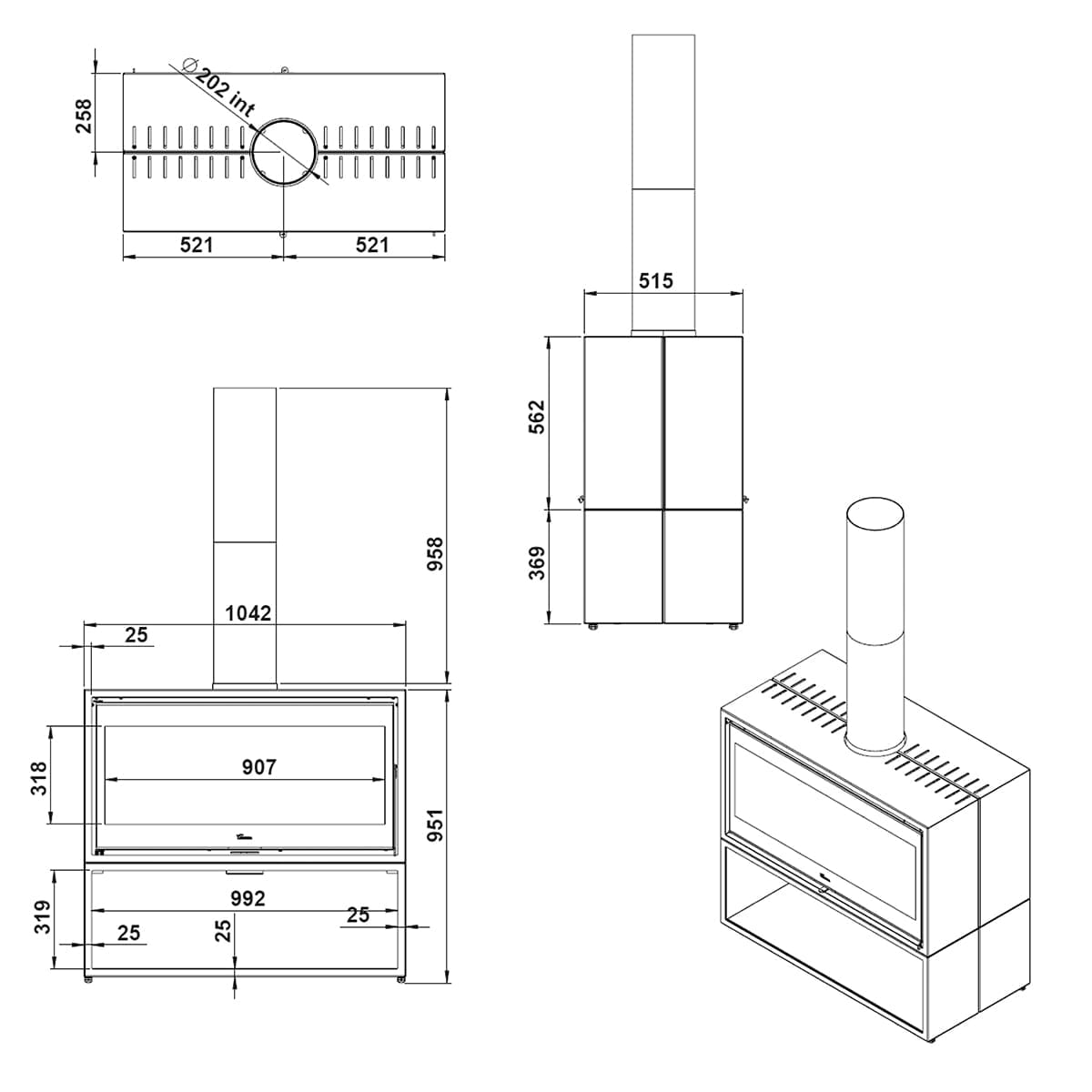 258
$\varnothing$202 int
521
521
515
562
369
958
1042
25
318
907
951
319
992
25
25
25