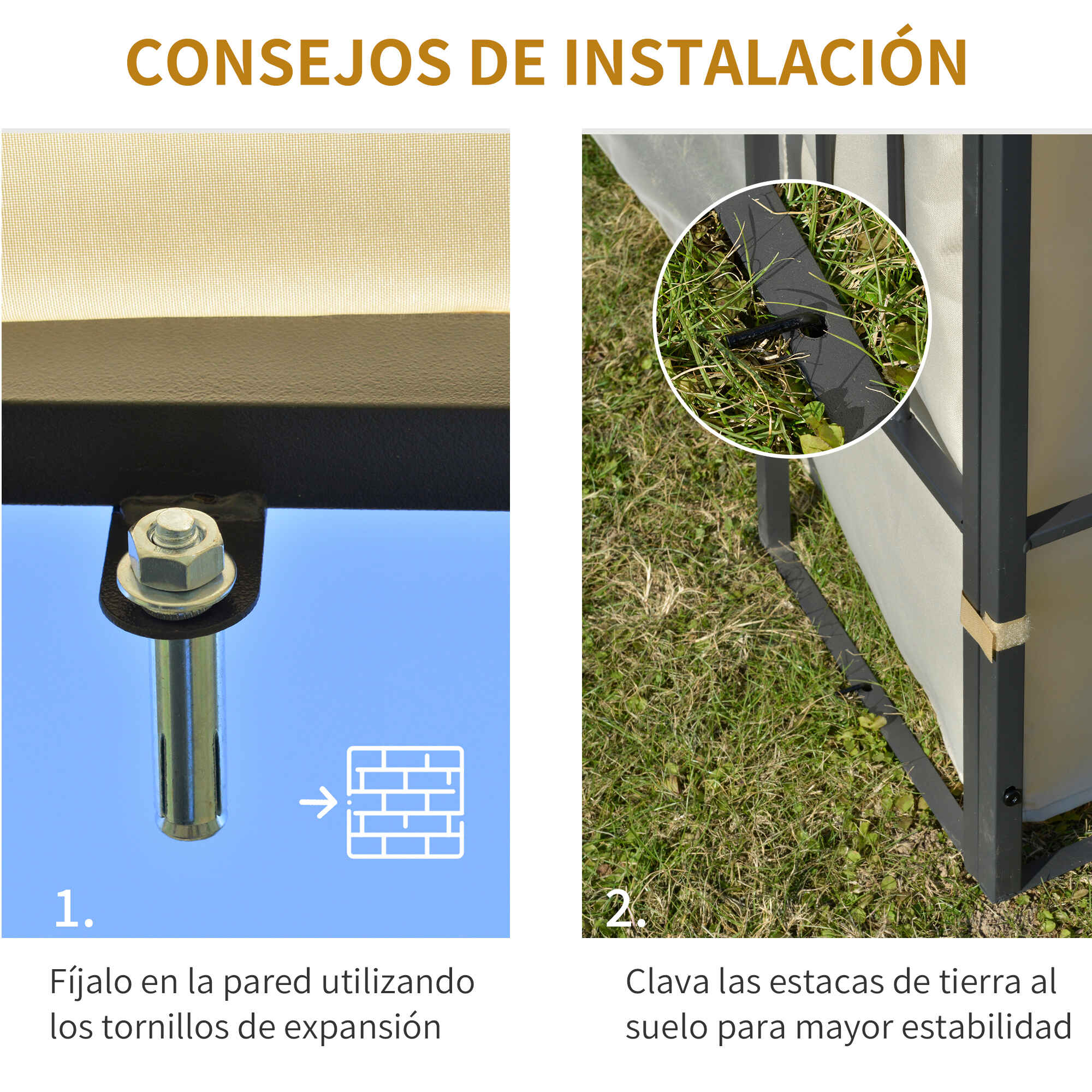 CONSEJOS DE INSTALACIÓN

1.

Fíjalo en la pared utilizando los tornillos de expansión

2.

Clava las estacas de tierra al suelo para mayor estabilidad